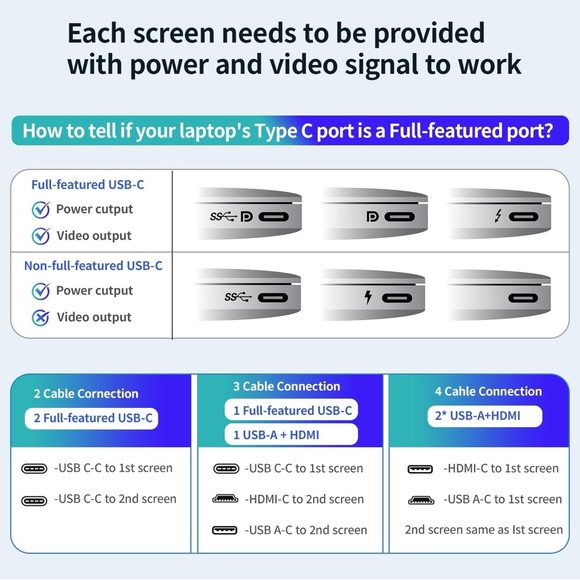 Each screen needs to be provided with power and video signal to work

How to tell if your laptop's Type C port is a Full-featured port?

Full-featured USB-C
Power cutput
Video output

Non-full-featured USB-C
Power cutput
Video output

2 Cable Cornection
2 Full-featured USB-C
-USB C-C to 1st screen
-USB C-C to 2nd screen

3 Cable Connection
1 Full-featured USB-C
1 USB-A + HDMI
-USB C-C to 1st screen
-HDMI-C to 2nd screen
-USB A-C to 2nd screen

4 Cahle Connection
2* USB-A+HDMI
-HDMI-C to 1st screen
-USB A-C to 1st screen
2nd screen same as Ist screen